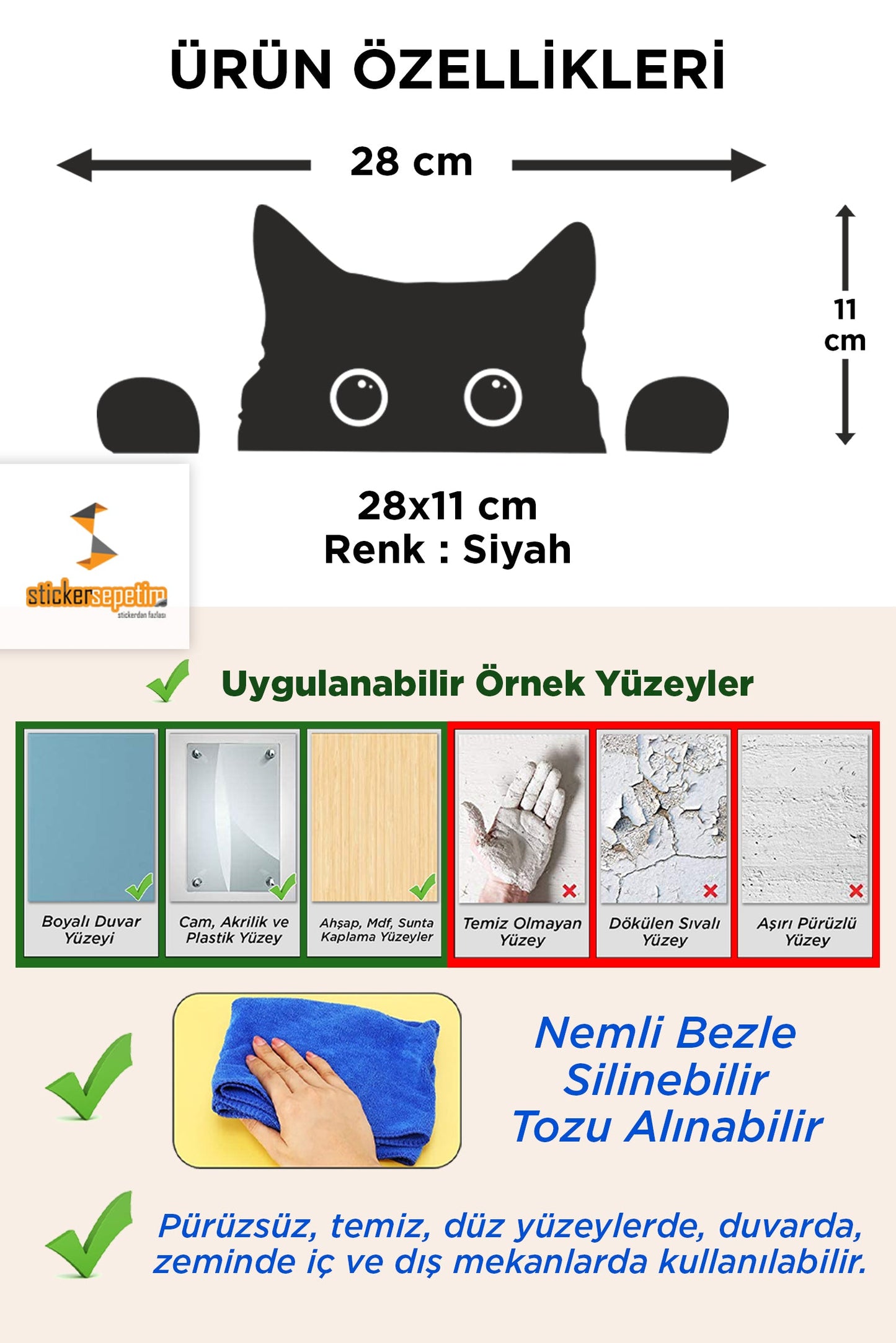 ÜRÜN ÖZELLİKLERİ

28 cm

11 cm

28x11 cm
Renk : Siyah

stickersepetim
stickerdan fazlası

Uygulanabilir Örnek Yüzeyler

Boyalı Duvar Yüzeyi

Cam, Akrilik ve Plastik Yüzey

Ahşap, Mdf, Sunta Kaplama Yüzeyler

Temiz Olmayan Yüzey

Dökülen Sıvalı Yüzey

Aşırı Pürüzlü Yüzey

Nemli Bezle Silinebilir Tozu Alınabilir

Pürüzsüz, temiz, düz yüzeylerde, duvarda, zeminde iç ve dış mekanlarda kullanılabilir.